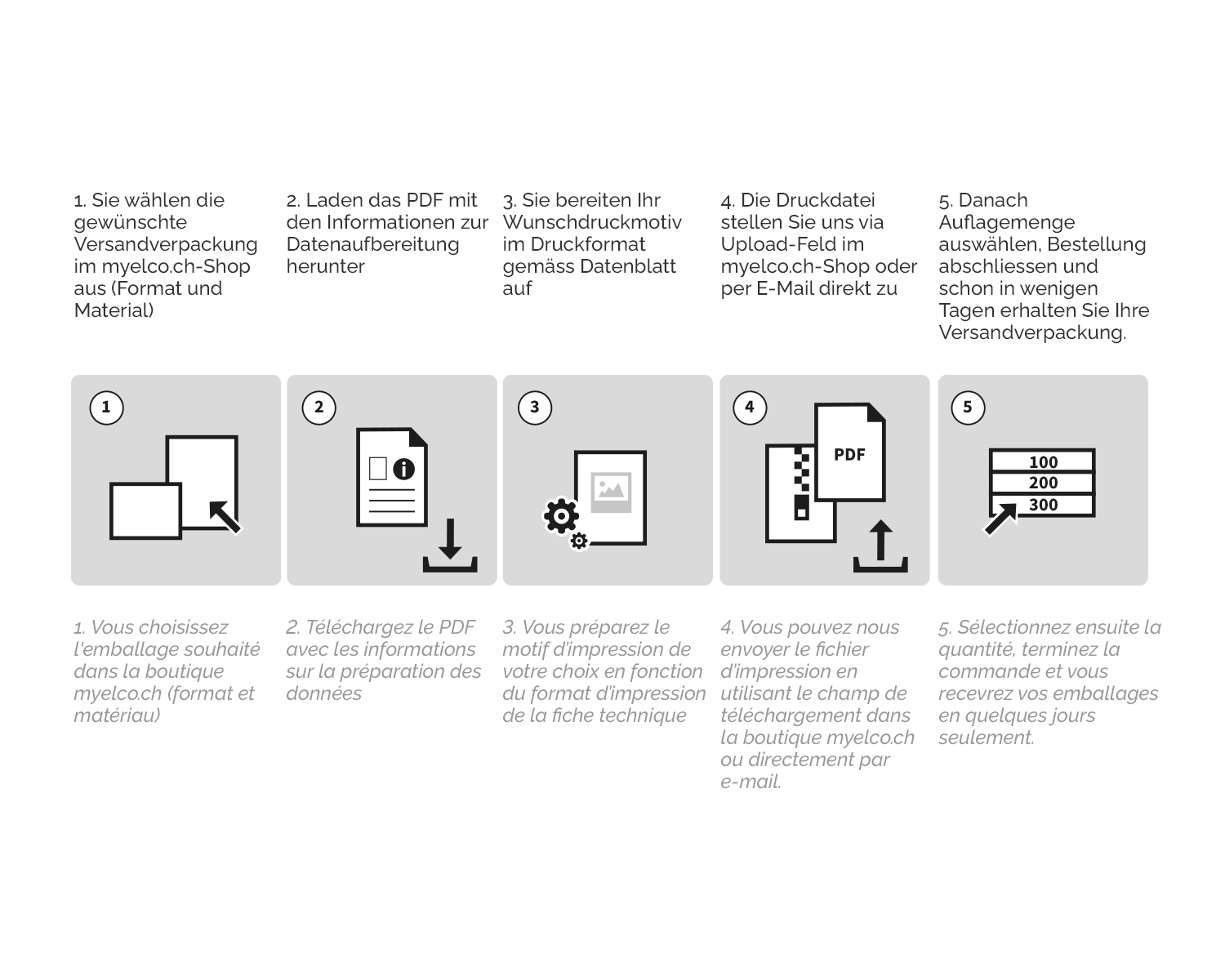 1. Sie wählen die gewünschte Versandverpackung im myelco.ch-Shop aus (Format und Material)

2. Laden das PDF mit den Informationen zur Datenaufbereitung herunter

3. Sie bereiten Ihr Wunschdruckmotiv im Druckformat gemäss Datenblatt auf

4. Die Druckdatei stellen Sie uns via Upload-Feld im myelco.ch-Shop oder per E-Mail direkt zu

5. Danach Auflagemenge auswählen, Bestellung abschliessen und schon in wenigen Tagen erhalten Sie Ihre Versandverpackung.

1

2

3

4

PDF

5

100
200
300

1. Vous choisissez l'emballage souhaité dans la boutique myelco.ch (format et matériau)

2. Téléchargez le PDF avec les informations sur la préparation des données

3. Vous préparez le motif d'impression de votre choix en fonction du format d'impression de la fiche technique

4. Vous pouvez nous envoyer le fichier d'impression en utilisant le champ de téléchargement dans la boutique myelco.ch ou directement par e-mail.

5. Sélectionnez ensuite la quantité, terminez la commande et vous recevrez vos emballages en quelques jours seulement.